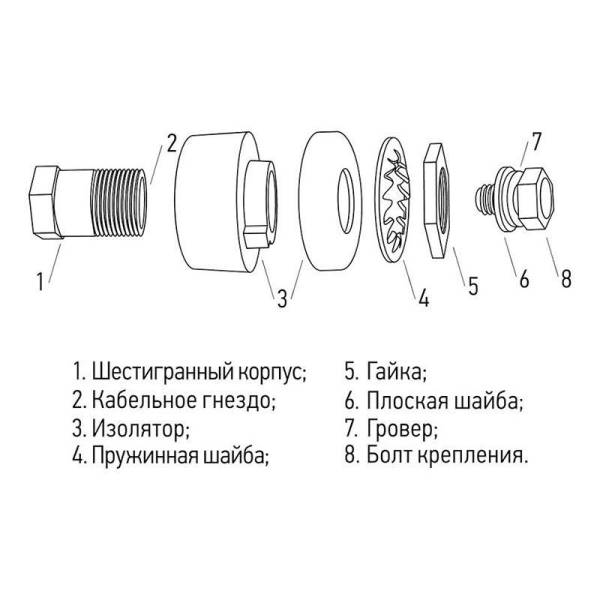 2

7

1

3

4

5

6

8

1. Шестигранный корпус;
2. Кабельное гнездо;
3. Изолятор;
4. Пружинная шайба;

5. Гайка;
6. Плоская шайба;
7. Гровер;
8. Болт крепления.